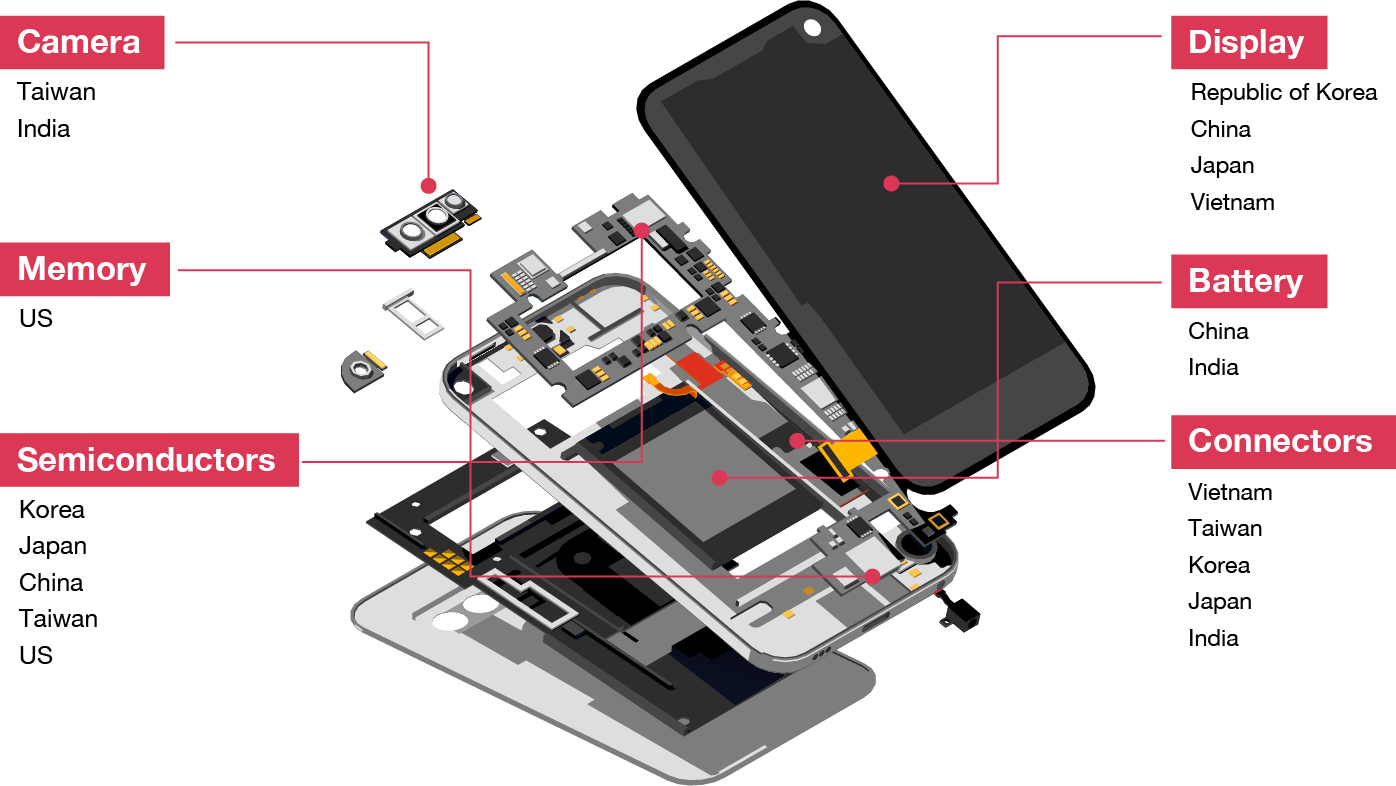 Camera
Taiwan
India

Memory
US

Semiconductors
Korea
Japan
China
Taiwan
US

Display
Republic of Korea
China
Japan
Vietnam

Battery
China
India

Connectors
Vietnam
Taiwan
Korea
Japan
India