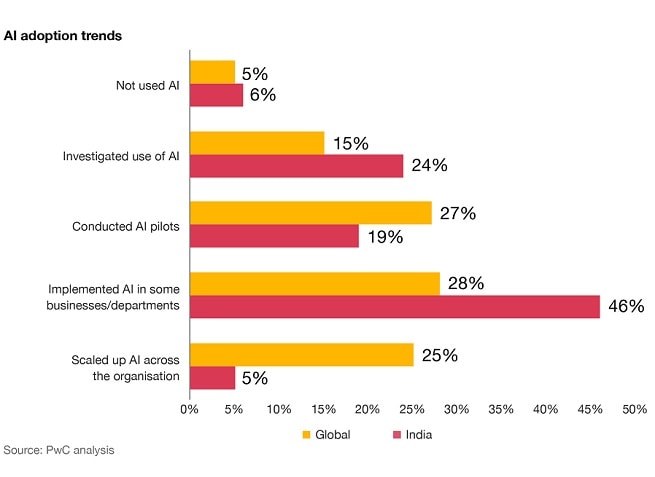 AI adoption trends

Not used AI
5%
6%

Investigated use of AI
15%
24%

Conducted AI pilots
27%
19%

Implemented AI in some businesses/departments
28%
46%

Scaled up AI across the organisation
25%
5%

0% 5% 10% 15% 20% 25% 30% 35% 40% 45% 50%

Global India

Source: PwC analysis