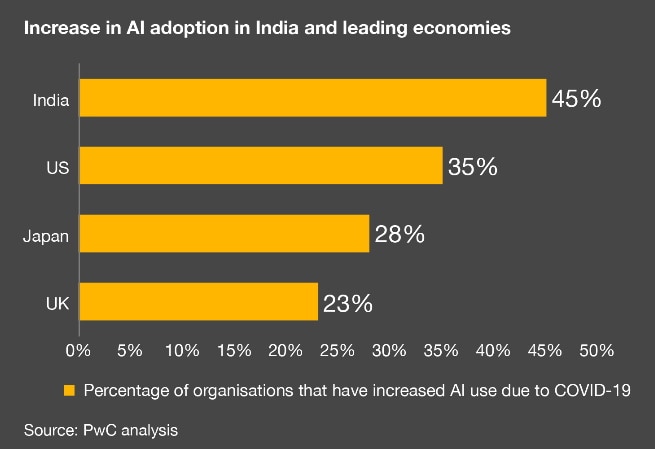 Increase in AI adoption in India and leading economies

India 45%
US 35%
Japan 28%
UK 23%

0% 5% 10% 15% 20% 25% 30% 35% 40% 45% 50%

Percentage of organisations that have increased AI use due to COVID-19

Source: PwC analysis